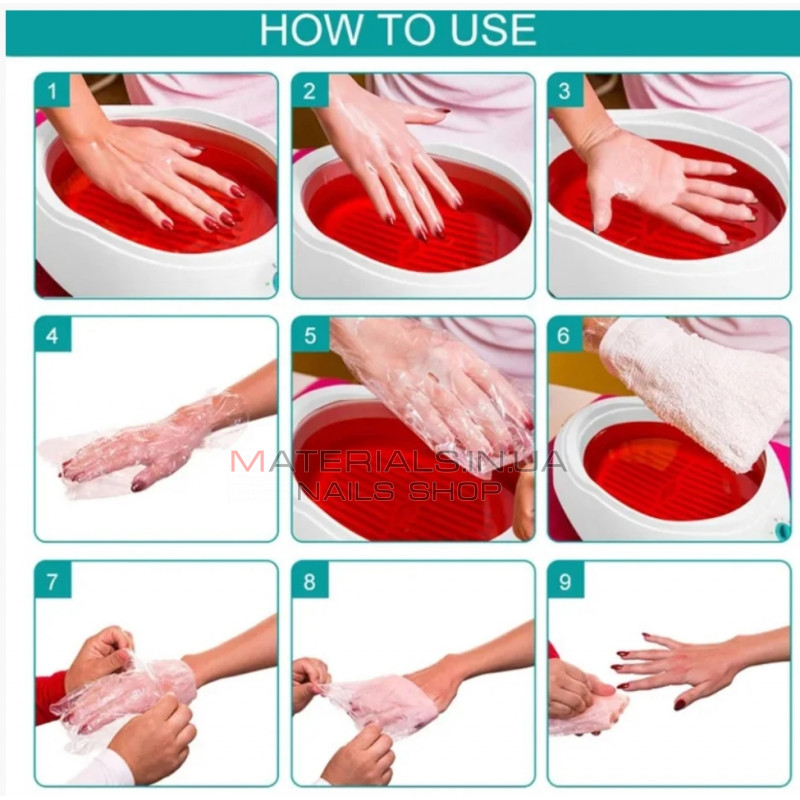 HOW TO USE

1

2

3

4

5

6

MATERIALS.IN.UA
NAILS SHOP

7

8

9