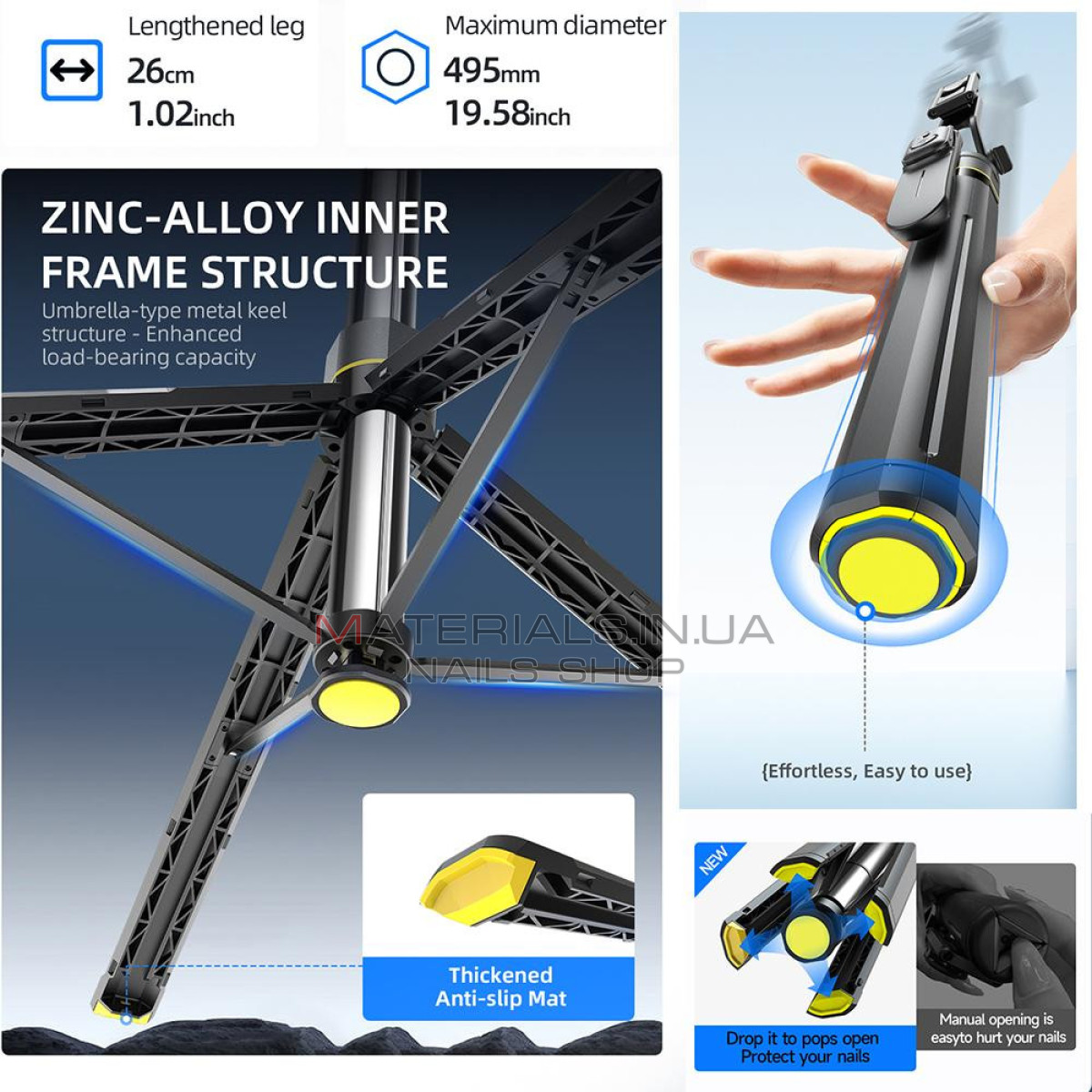 Lengthened leg
26cm
1.02inch

Maximum diameter
495mm
19.58inch

ZINC-ALLOY INNER FRAME STRUCTURE
Umbrella-type metal keel structure - Enhanced load-bearing capacity

MATERIALS.IN.UA
NAILS SHOP

Thickened Anti-slip Mat

{Effortless, Easy to use}

NEW

Drop it to pops open
Protect your nails

Manual opening is easyto hurt your nails