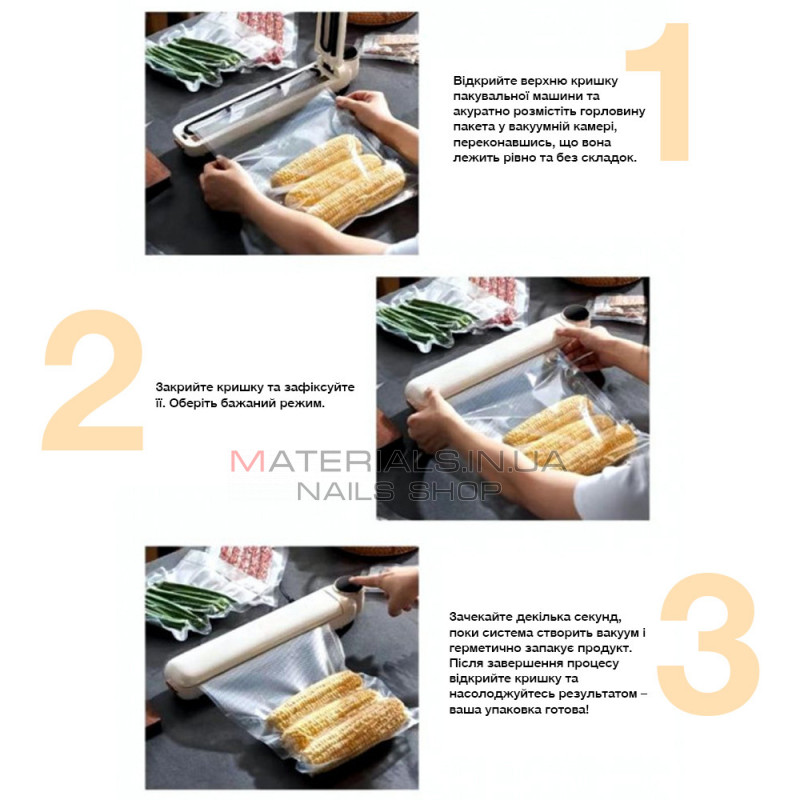 1

Відкрийте верхню кришку пакувальної машини та акуратно розмістіть горловину пакета у вакуумній камері, переконавшись, що вона лежить рівно та без складок.

2

Закрийте кришку та зафіксуйте її. Оберіть бажаний режим.

MATERIALS.IN.UA
NAILS SHOP

3

Зачекайте декілька секунд, поки система створить вакуум і герметично запакує продукт. Після завершення процесу відкрийте кришку та насолоджуйтесь результатом – ваша упаковка готова!